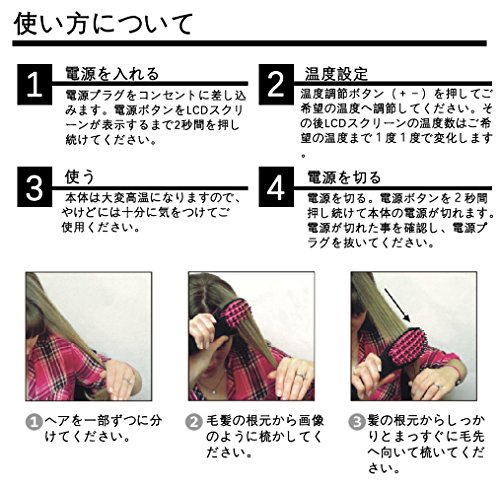 使い方について

1 電源を入れる

電源プラグをコンセントに差し込みます。電源ボタンをLCDスクリーンが表示するまで2秒間を押し続けてください。

2 温度設定

温度調節ボタン（＋－）を押してご希望の温度へ調節してください。その後LCDスクリーンの温度数はご希望の温度まで１度１度で変化します。

3 使う

本体は大変高温になりますので、やけどには十分に気をつけてご使用ください。

4 電源を切る

電源を切る。電源ボタンを２秒間押し続けて本体の電源が切れます。電源が切れた事を確認し、電源プラグを抜いてください。

1 ヘアを一部ずつに分けてください。

2 毛髪の根元から画像のように梳かしてください。

3 髪の根元からしっかりとまっすぐに毛先へ向いて梳いてください。