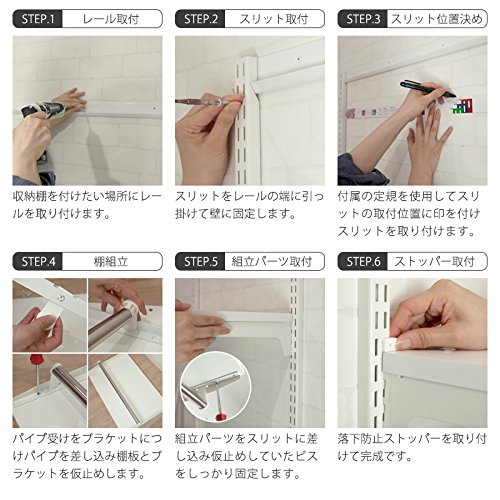 STEP.1 レール取付

収納棚を付けたい場所にレールを取り付けます。

STEP.2 スリット取付

スリットをレールの端に引っ掛けて壁に固定します。

STEP.3 スリット位置決め

付属の定規を使用してスリットの取付位置に印を付けスリットを取り付けます。

STEP.4 棚組立

パイプ受けをブラケットにつけパイプを差し込み棚板とブラケットを仮止めします。

STEP.5 組立パーツ取付

組立パーツをスリットに差し込み仮止めしていたビスをしっかり固定します。

STEP.6 ストッパー取付

落下防止ストッパーを取り付けて完成です。