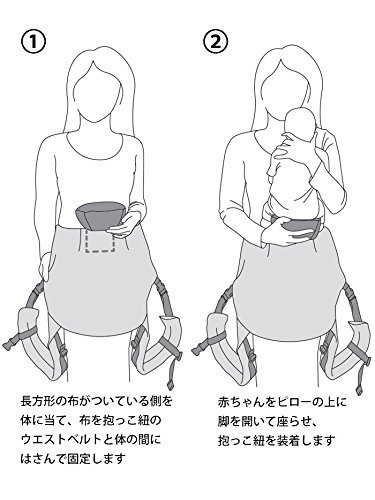 ①

長方形の布がついている側を体に当て、布を抱っこ紐のウエストベルトと体の間にはさんで固定します

②

赤ちゃんをピローの上に脚を開いて座らせ、抱っこ紐を装着します