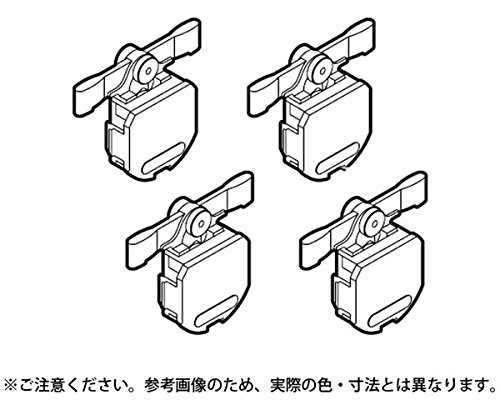 ※ご注意ください。参考画像のため、実際の色・寸法とは異なります。