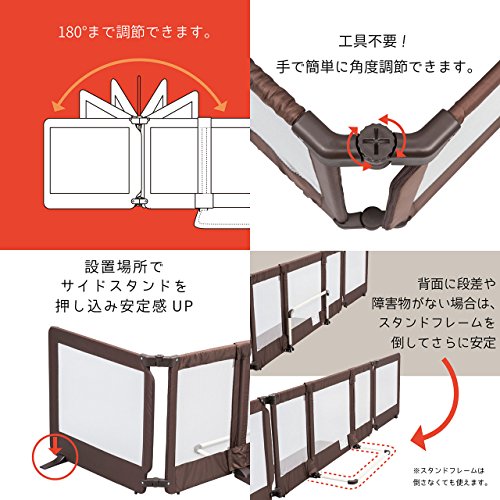 180°まで調節できます。

工具不要！
手で簡単に角度調節できます。

設置場所で
サイドスタンドを
押し込み安定感 UP

背面に段差や
障害物がない場合は、
スタンドフレームを
倒してさらに安定

※スタンドフレームは
倒さなくても使えます。