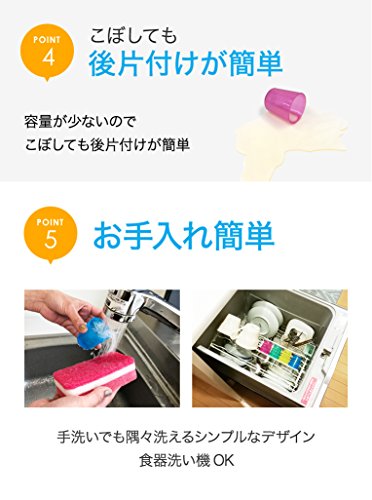 POINT
4

こぼしても
後片付けが簡単

容量が少ないので
こぼしても後片付けが簡単

POINT
5

お手入れ簡単

手洗いでも隅々洗えるシンプルなデザイン
食器洗い機 OK