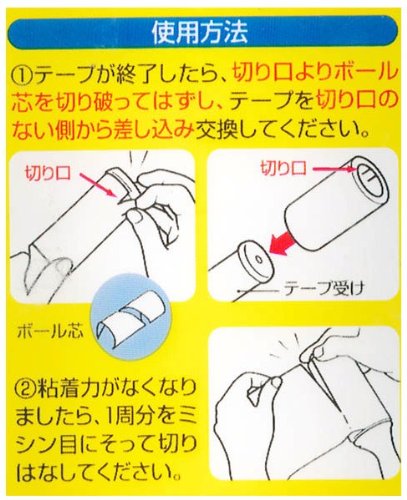 使用方法

①テープが終了したら、切り口よりボール芯を切り破ってはずし、テープを切り口のない側から差し込み交換してください。

切り口

切り口

テープ受け

ボール芯

②粘着力がなくなりましたら、1周分をミシン目にそって切りはなしてください。