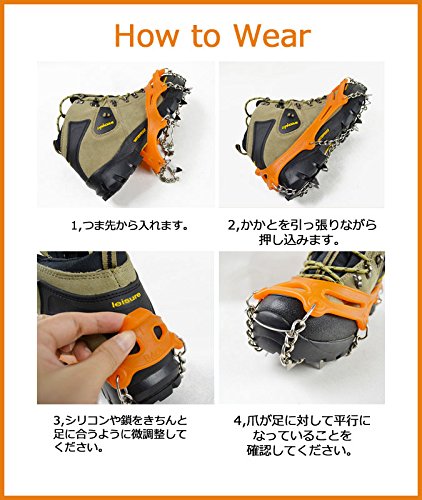 How to Wear

1,つま先から入れます。

2,かかとを引っ張りながら押し込みます。

leisure

3,シリコンや鎖をきちんと足に合うように微調整してください。

4,爪が足に対して平行になっていることを確認してください。