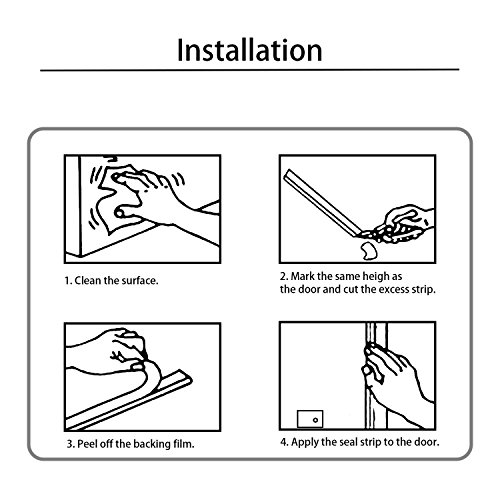 Installation

1. Clean the surface.

2. Mark the same heigh as the door and cut the excess strip.

3. Peel off the backing film.

4. Apply the seal strip to the door.