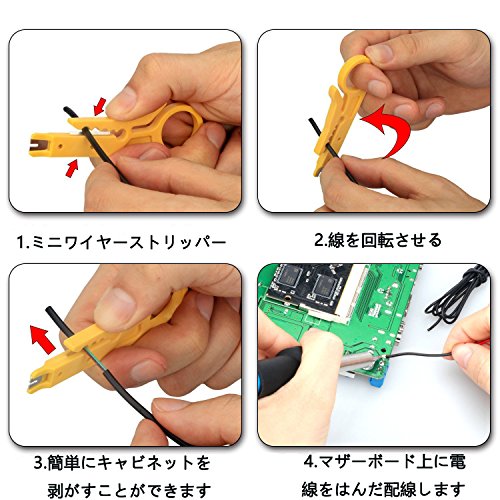 1.ミニワイヤーストリッパー

2.線を回転させる

3.簡単にキャビネットを剥がすことができます

4.マザーボード上に電線をはんだ配線します