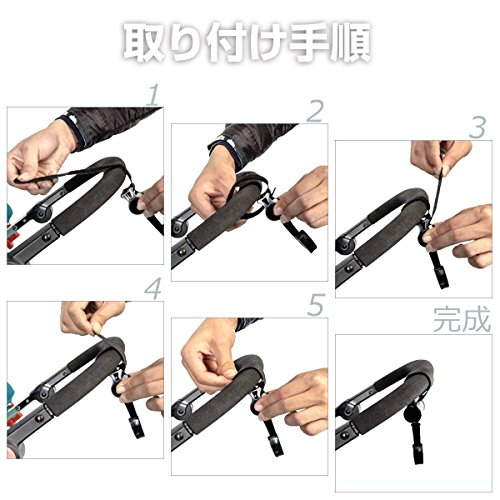 取り付け手順

1

2

3

4

5

完成