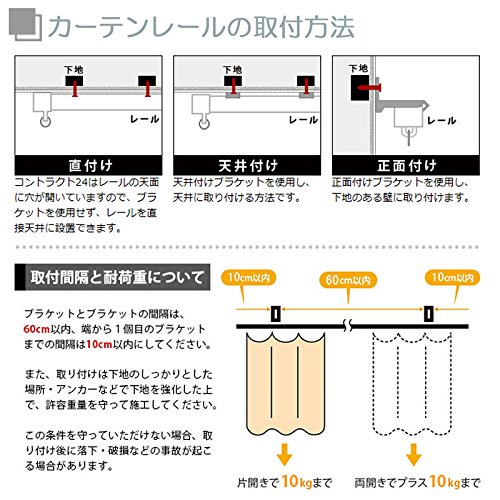 カーテンレールの取付方法

下地
レール
直付け
コントラクト24はレールの天面に穴が開いていますので、ブラケットを使用せず、レールを直接天井に設置できます。

下地
レール
天井付け
天井付けブラケットを使用し、天井に取り付ける方法です。

下地
レール
正面付け
正面付けブラケットを使用し、下地のある壁に取り付けます。

取付間隔と耐荷重について

ブラケットとブラケットの間隔は、60cm以内、端から１個目のブラケットまでの間隔は10cm以内にしてください。

また、取り付けは下地のしっかりとした場所・アンカーなどで下地を強化した上で、許容重量を守って施工してください。

この条件を守っていただけない場合、取り付け後に落下・破損などの事故が起こる場合があります。

10cm以内
60cm以内
10cm以内

片開きで10kgまで
両開きでプラス10kgまで