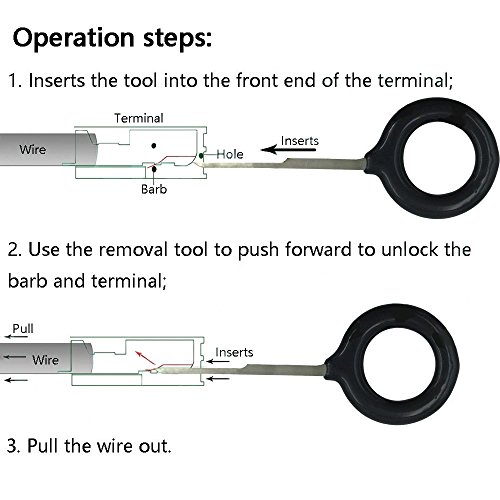 Operation steps:

1. Inserts the tool into the front end of the terminal;

Terminal

Wire

Hole

Inserts

Barb

2. Use the removal tool to push forward to unlock the barb and terminal;

Pull

Wire

Inserts

3. Pull the wire out.