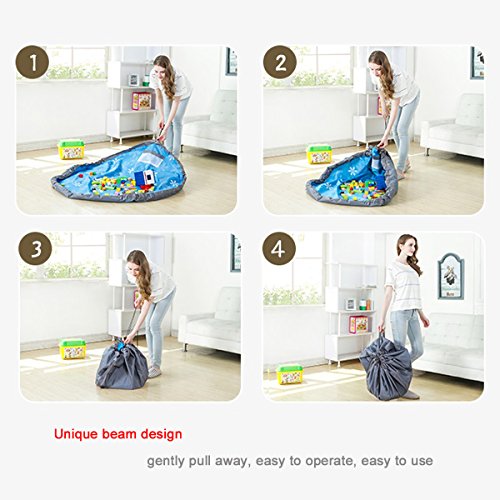 1

2

3

4

Unique beam design

gently pull away, easy to operate, easy to use