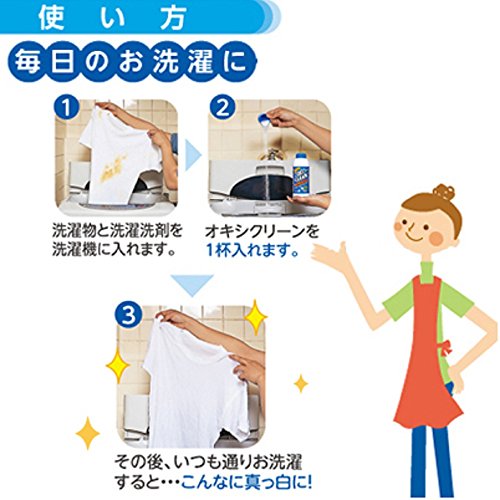 使い方

毎日のお洗濯に

1

洗濯物と洗濯洗剤を洗濯機に入れます。

2

オキシクリーンを1杯入れます。

3

その後、いつも通りお洗濯すると…こんなに真っ白に!