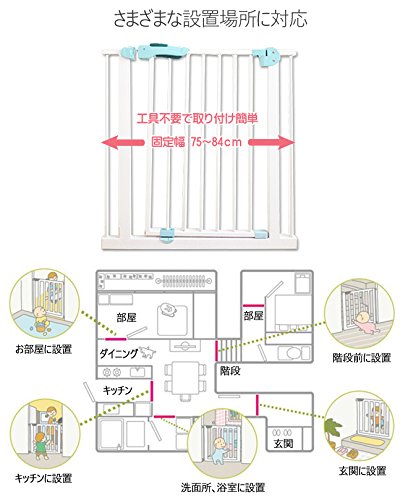 さまざまな設置場所に対応

工具不要で取り付け簡単

固定幅 75~84cm

部屋

部屋

ダイニング

階段

キッチン

玄関

お部屋に設置

階段前に設置

キッチンに設置

洗面所、浴室に設置

玄関に設置