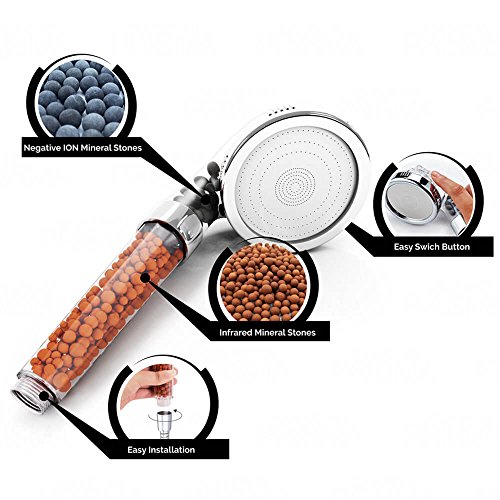 Negative ION Mineral Stones

Easy Swich Button

Infrared Mineral Stones

Easy Installation