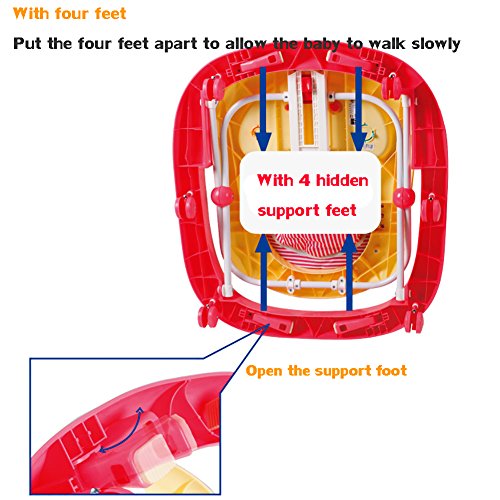 With four feet

Put the four feet apart to allow the baby to walk slowly

With 4 hidden support feet

Open the support foot