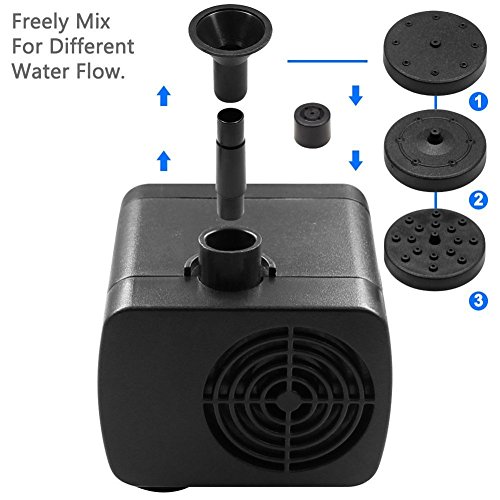 Freely Mix For Different Water Flow.

1

2

3