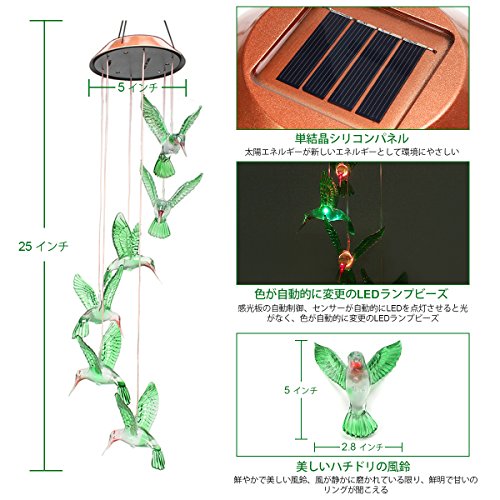 5 インチ

25 インチ

単結晶シリコンパネル

太陽エネルギーが新しいエネルギーとして環境にやさしい

色が自動的に変更のLEDランプビーズ

感光板の自動制御、センサーが自動的にLEDを点灯させると光がなく、色が自動的に変更のLEDランプビーズ

5 インチ

2.8 インチ

美しいハチドリの風鈴

鮮やかで美しい風鈴、風が静かに磨かれている限り、鮮明で甘いのリングが聞こえる