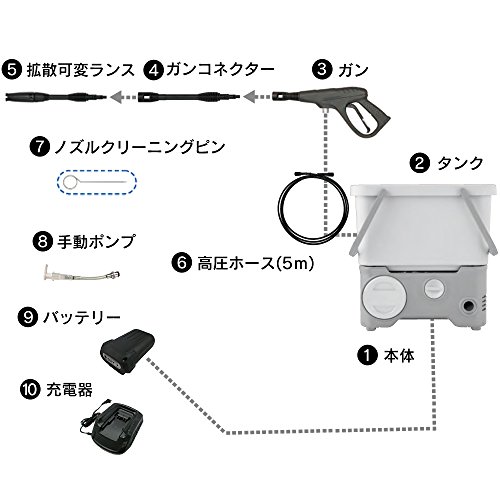 ❺ 拡散可変ランス ❹ ガンコネクター ❸ ガン

❼ ノズルクリーニングピン

❷ タンク

❽ 手動ポンプ

❻ 高圧ホース(5m)

❾ バッテリー

❶ 本体

❿ 充電器