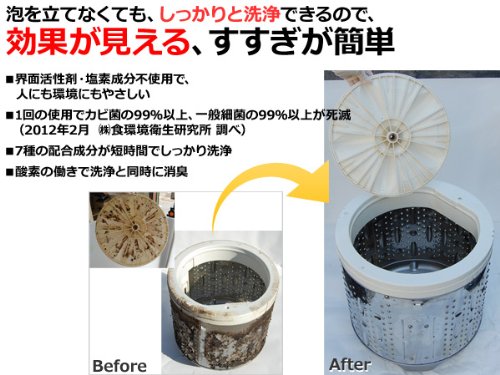 泡を立てなくても、しっかりと洗浄できるので、
効果が見える、すすぎが簡単

■界面活性剤・塩素成分不使用で、人にも環境にもやさしい

■1回の使用でカビ菌の99%以上、一般細菌の99%以上が死滅（2012年2月 ㈱食環境衛生研究所 調べ）

■7種の配合成分が短時間でしっかり洗浄

■酸素の働きで洗浄と同時に消臭

Before

After