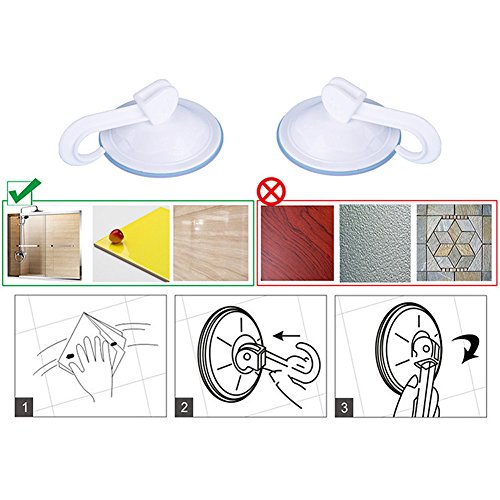 1

2

3