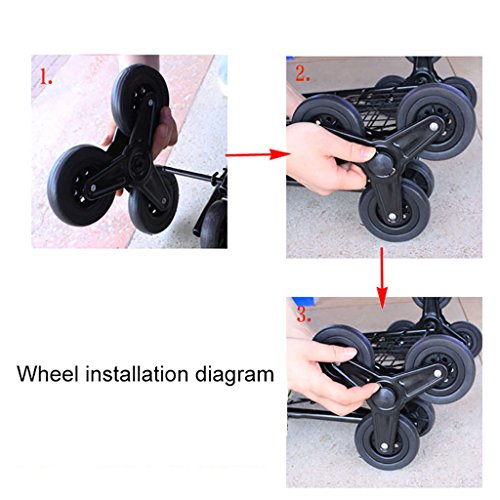 1.

2.

3.

Wheel installation diagram