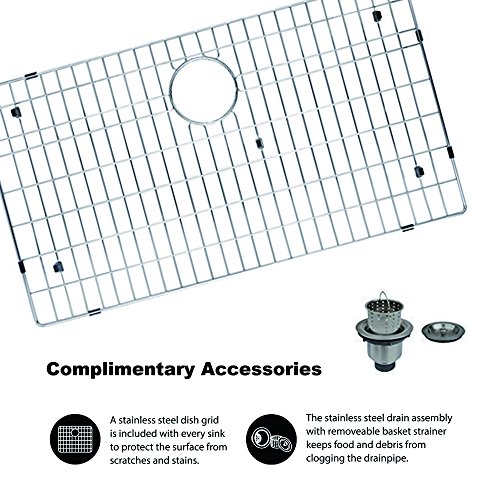 Complimentary Accessories

A stainless steel dish grid is included with every sink to protect the surface from scratches and stains.

The stainless steel drain assembly with removeable basket strainer keeps food and debris from clogging the drainpipe.