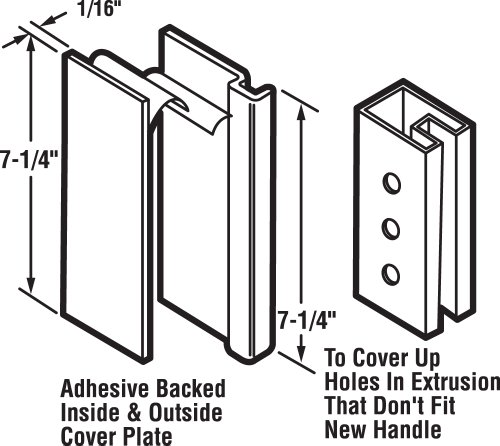 1/16"

7-1/4"

7-1/4"

Adhesive Backed Inside & Outside Cover Plate

To Cover Up Holes In Extrusion That Don't Fit New Handle