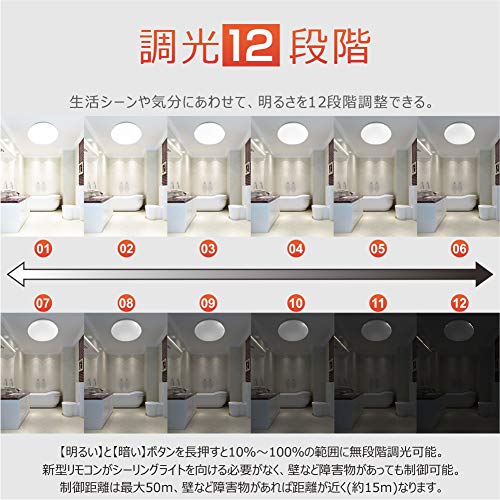 調光12段階

生活シーンや気分にあわせて、明るさを12段階調整できる。

01 02 03 04 05 06

07 08 09 10 11 12

【明るい】と【暗い】ボタンを長押すと10%～100%の範囲に無段階調光可能。
新型リモコンがシーリングライトを向ける必要がなく、壁など障害物があっても制御可能。
制御距離は最大50m、壁など障害物があれば距離が近く(約15m)なります。