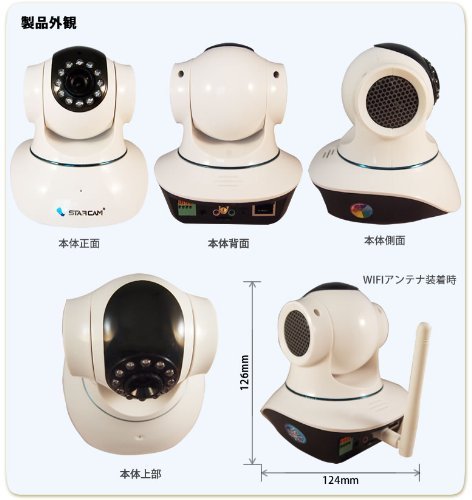 製品外観

STARCAM

本体正面

本体背面

本体側面

WIFIアンテナ装着時

本体上部

126mm

124mm