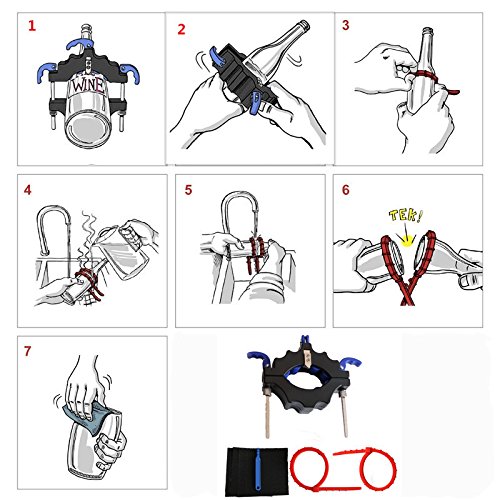 1

WINE

2

3

4

5

6

TEK!

7