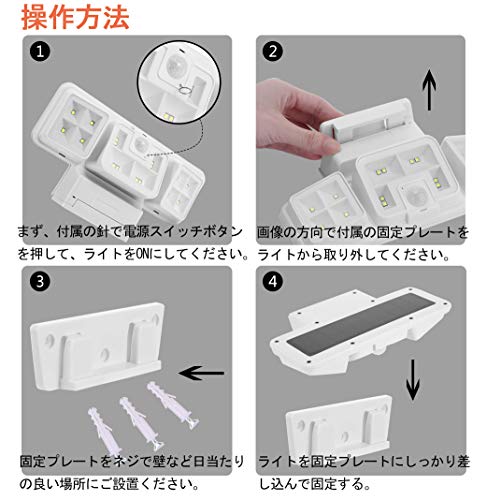 操作方法

1

まず、付属の針で電源スイッチボタンを押して、ライトをONにしてください。

2

画像の方向で付属の固定プレートをライトから取り外してください。

3

固定プレートをネジで壁など日当たりの良い場所にご設置ください。

4

ライトを固定プレートにしっかり差し込んで固定する。