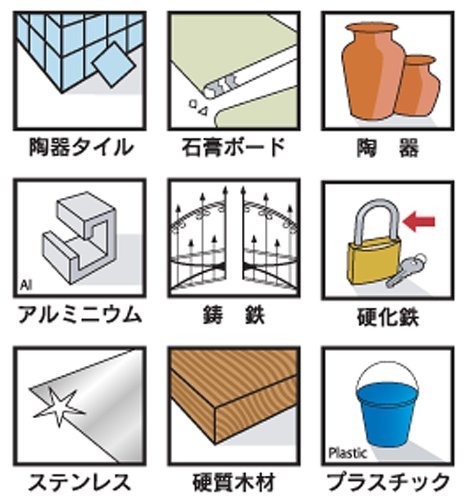 陶器タイル

石膏ボード

陶　器

Al

アルミニウム

鋳　鉄

硬化鉄

ステンレス

硬質木材

Plastic

プラスチック