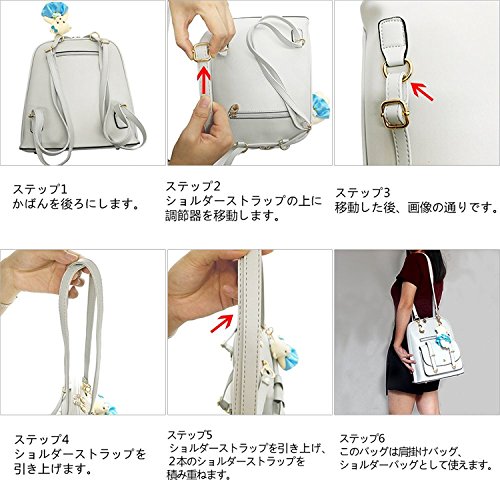 ステップ1
かばんを後ろにします。

ステップ2
ショルダーストラップの上に調節器を移動します。

ステップ3
移動した後、画像の通りです。

ステップ4
ショルダーストラップを引き上げます。

ステップ5
ショルダーストラップを引き上げ、2本のショルダーストラップを積み重ねます。

ステップ6
このバッグは肩掛けバッグ、ショルダーバッグとして使えます。