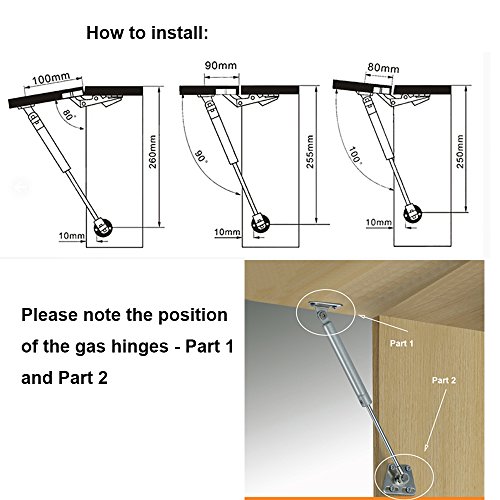 How to install:

100mm
80°
260mm
10mm

90mm
90°
255mm
10mm

80mm
100°
250mm
10mm

Please note the position of the gas hinges - Part 1 and Part 2

Part 1
Part 2