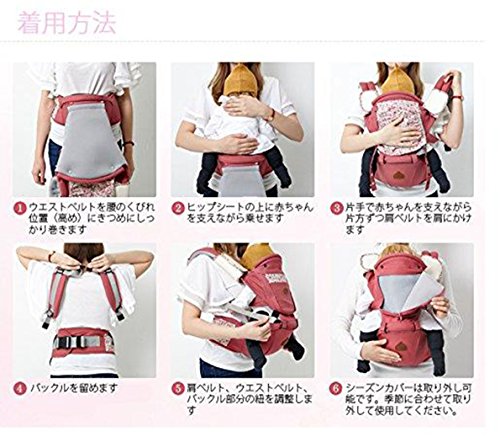 着用方法

1 ウエストベルトを腰のくびれ位置（高め）にきつめにしっかり巻きます

2 ヒップシートの上に赤ちゃんを支えながら乗せます

3 片手で赤ちゃんを支えながら片方ずつ肩ベルトを肩にかけます

4 バックルを留めます

5 肩ベルト、ウエストベルト、バックル部分の紐を調整します

6 シーズンカバーは取り外し可能です。季節に合わせて取り外して使用してください。