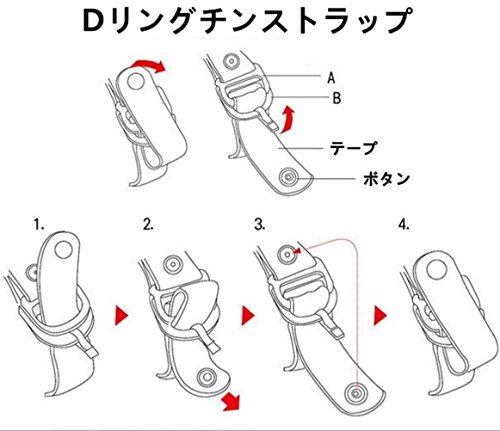 Dリングチンストラップ

A
B
テープ
ボタン

1.
2.
3.
4.