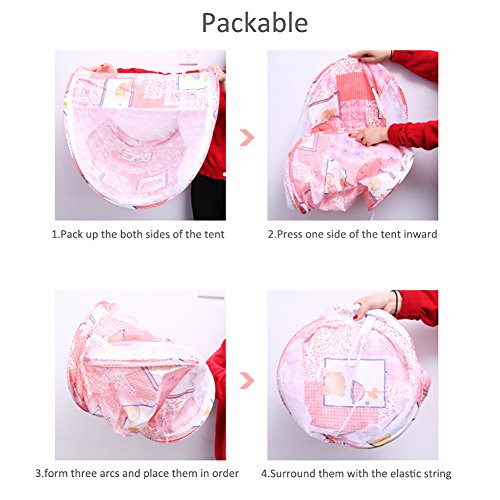 Packable

1.Pack up the both sides of the tent

2.Press one side of the tent inward

3.form three arcs and place them in order

4.Surround them with the elastic string