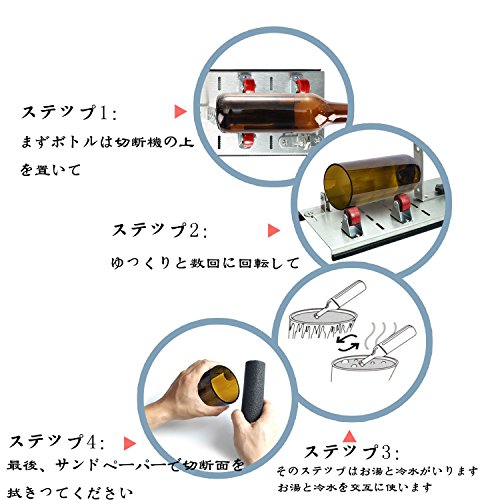 ステツプ1:
まずボトルは切断機の上を置いて

ステツプ2:
ゆつくりと数回に回転して

ステツプ4:
最後、サンドペーパーで切断面を拭きつてください

ステツプ3:
そのステツプはお湯と冷水がいります
お湯と冷水を交互に使います