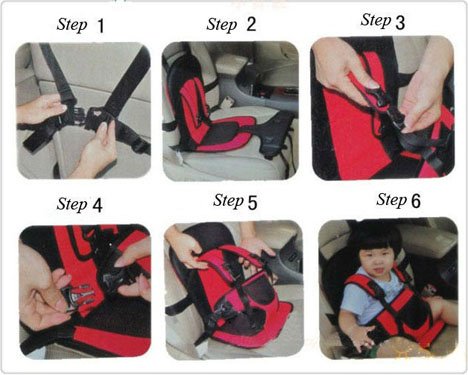 Step 1

Step 2

Step 3

Step 4

Step 5

Step 6