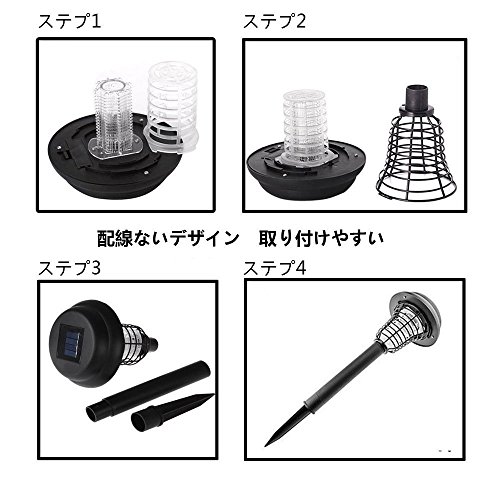 ステプ1

ステプ2

配線ないデザイン　取り付けやすい

ステプ3

ステプ4