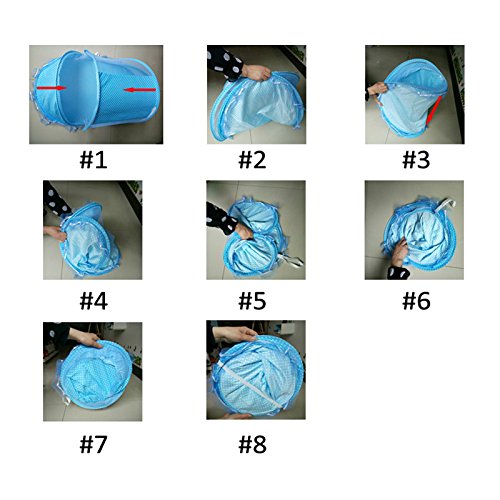 #1

#2

#3

#4

#5

#6

#7

#8