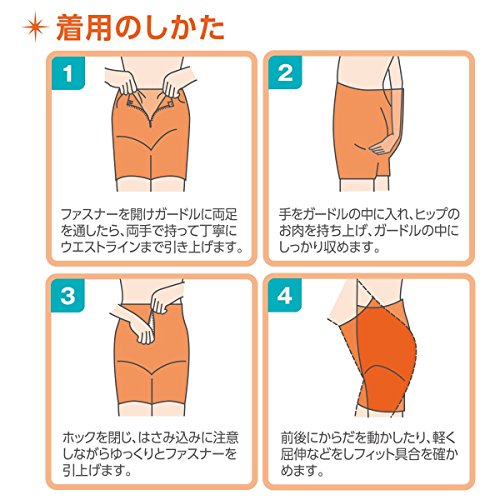 着用のしかた

1
ファスナーを開けガードルに両足を通したら、両手で持って丁寧にウエストラインまで引き上げます。

2
手をガードルの中に入れ、ヒップのお肉を持ち上げ、ガードルの中にしっかり収めます。

3
ホックを閉じ、はさみ込みに注意しながらゆっくりとファスナーを引上げます。

4
前後にからだを動かしたり、軽く屈伸などをしフィット具合を確かめます。