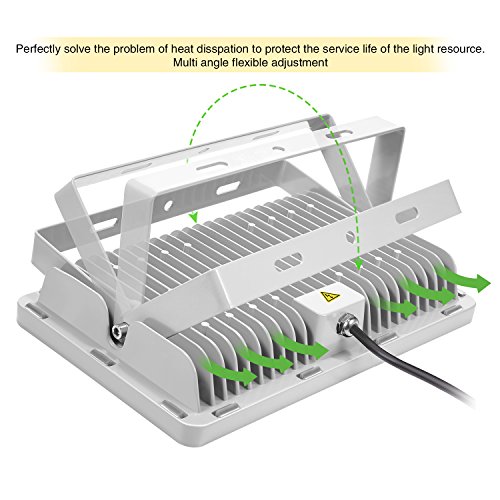 Perfectly solve the problem of heat disspation to protect the service life of the light resource.
Multi angle flexible adjustment