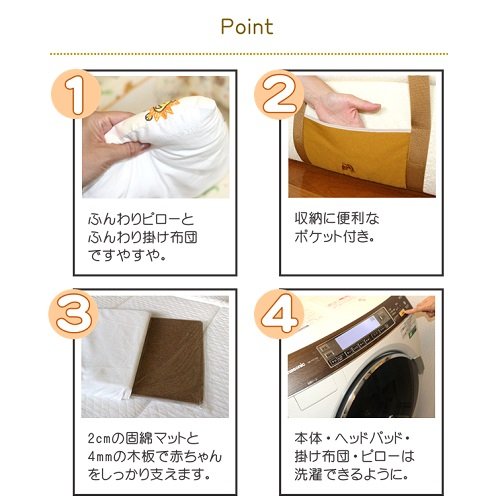 Point

1

ふんわりピローと
ふんわり掛け布団
ですやすや。

2

収納に便利な
ポケット付き。

3

2cmの固綿マットと
4mmの木板で赤ちゃん
をしっかり支えます。

4

Panasonic

本体・ヘッドパッド・
掛け布団・ピローは
洗濯できるように。