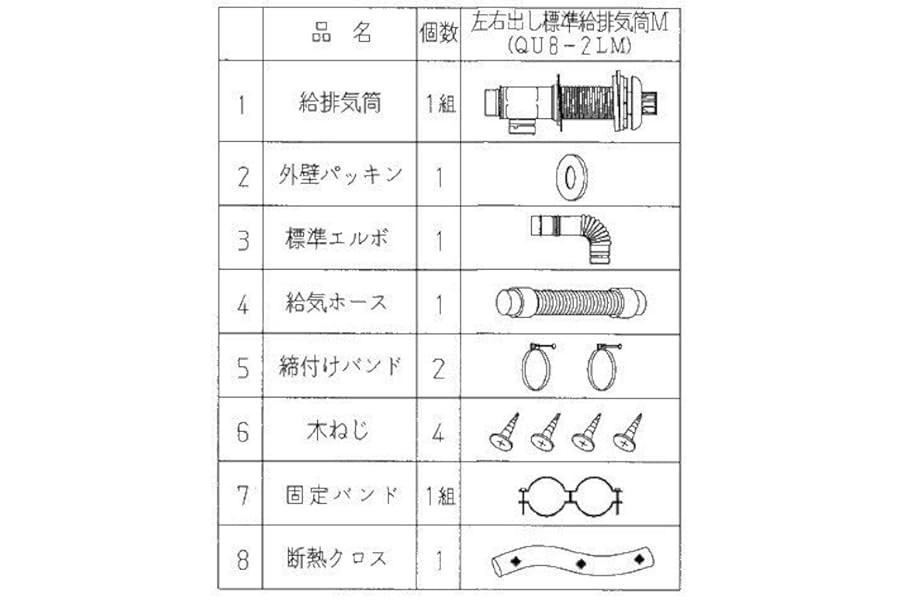 |  | 品 名 | 個数 | 左右出し標準給排気筒M (QU8-2LM) |
|---|---|---|---|
| 1 | 給排気筒 | 1組 |  |
| 2 | 外壁パッキン | 1 |  |
| 3 | 標準エルボ | 1 |  |
| 4 | 給気ホース | 1 |  |
| 5 | 締付けバンド | 2 |  |
| 6 | 木ねじ | 4 |  |
| 7 | 固定バンド | 1組 |  |
| 8 | 断熱クロス | 1 |  |