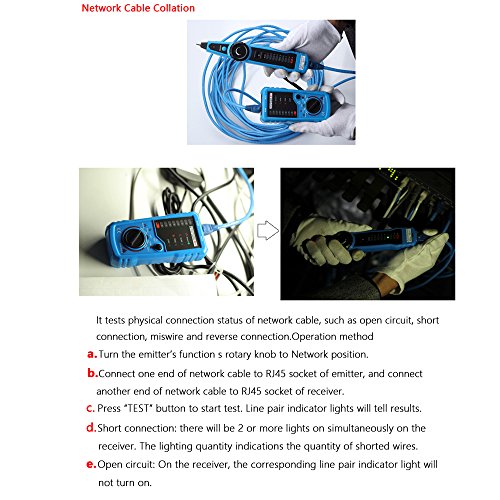 Network Cable Collation

It tests physical connection status of network cable, such as open circuit, short connection, miswire and reverse connection.Operation method

a. Turn the emitter's function s rotary knob to Network position.

b. Connect one end of network cable to RJ45 socket of emitter, and connect another end of network cable to RJ45 socket of receiver.

c. Press "TEST" button to start test. Line pair indicator lights will tell results.

d. Short connection: there will be 2 or more lights on simultaneously on the receiver. The lighting quantity indications the quantity of shorted wires.

e. Open circuit: On the receiver, the corresponding line pair indicator light will not turn on.