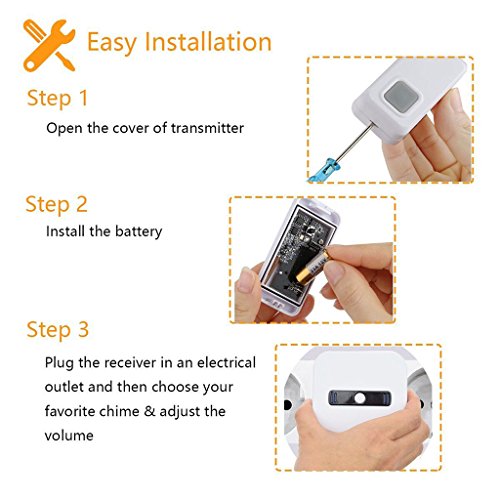 Easy Installation

Step 1

Open the cover of transmitter

Step 2

Install the battery

Step 3

Plug the receiver in an electrical outlet and then choose your favorite chime & adjust the volume