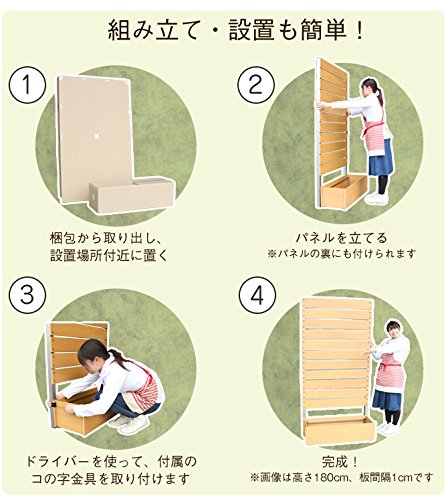 組み立て・設置も簡単！

1

梱包から取り出し、設置場所付近に置く

2

パネルを立てる
※パネルの裏にも付けられます

3

ドライバーを使って、付属のコの字金具を取り付けます

4

完成！
※画像は高さ180cm、板間隔1cmです