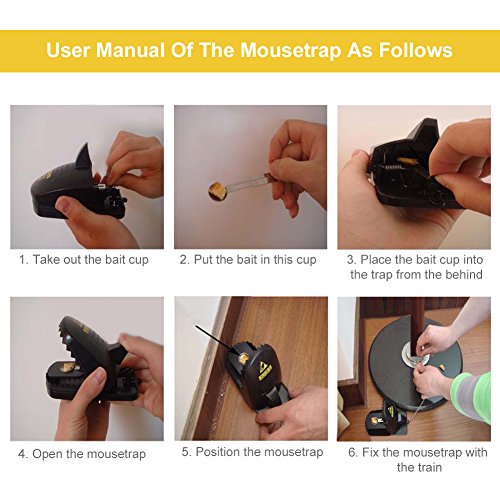 User Manual Of The Mousetrap As Follows

1. Take out the bait cup

2. Put the bait in this cup

3. Place the bait cup into the trap from the behind

4. Open the mousetrap

5. Position the mousetrap

6. Fix the mousetrap with the train