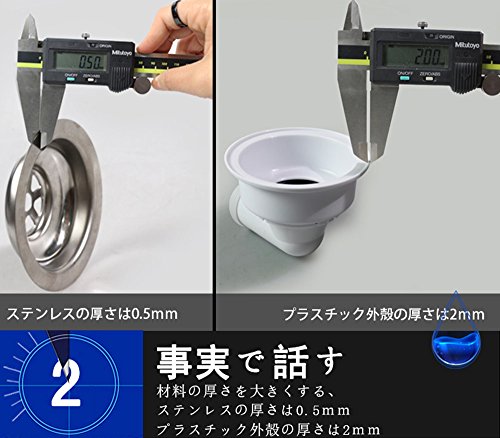 ORIGIN
Mitutoyo
0.50
ON/OFF ZERO/ABS

ORIGIN
Mitutoyo
2.00
ON/OFF ZERO/ABS

ステンレスの厚さは0.5mm

プラスチック外殻の厚さは2mm

2

事実で話す

材料の厚さを大きくする、
ステンレスの厚さは0.5mm
プラスチック外殻の厚さは2mm