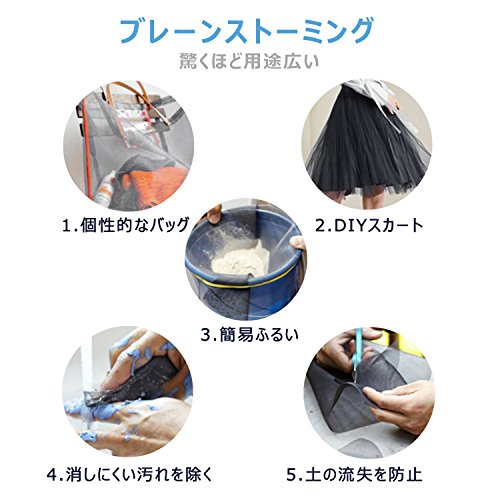 ブレーンストーミング
驚くほど用途広い

1.個性的なバッグ

2.DIYスカート

3.簡易ふるい

4.消しにくい汚れを除く

5.土の流失を防止